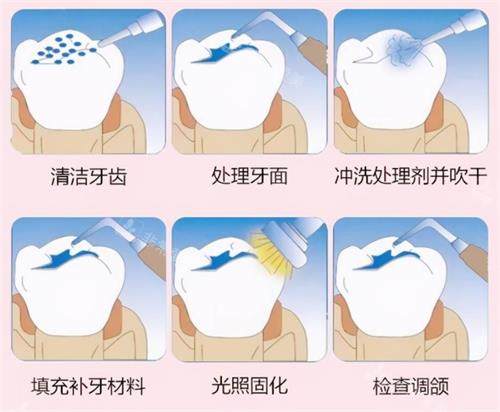 清洁牙齿

处理牙面

冲洗处理剂并吹干

填充补牙材料

光照固化

检查调颌