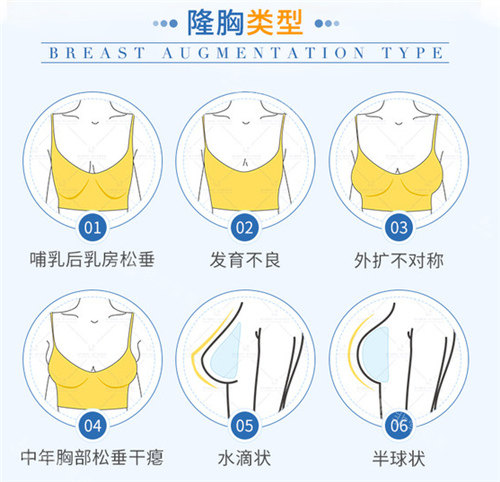 隆胸类型

BREAST AUGMENTATION TYPE

01
哺乳后乳房松垂

02
发育不良

03
外扩不对称

04
中年胸部松垂干瘪

05
水滴状

06
半球状