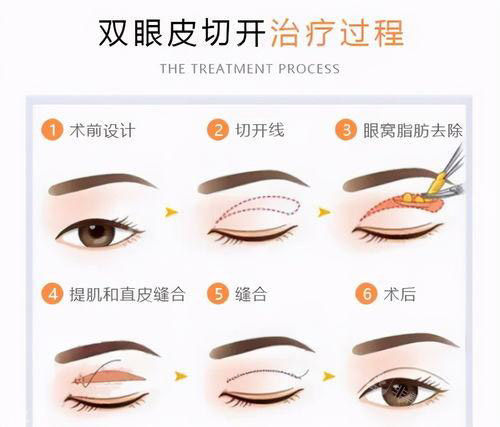 双眼皮切开治疗过程

THE TREATMENT PROCESS

1 术前设计

2 切开线

3 眼窝脂肪去除

4 提肌和直皮缝合

5 缝合

6 术后