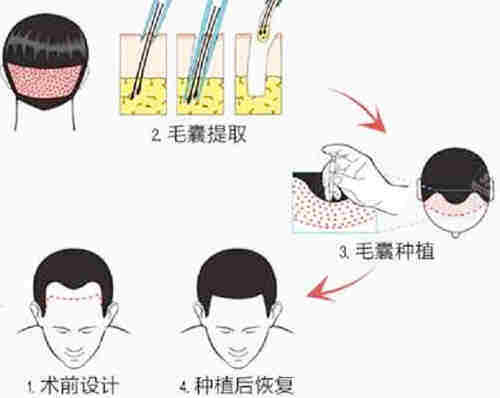 2. 毛囊提取

3. 毛囊种植

1. 术前设计

4. 种植后恢复