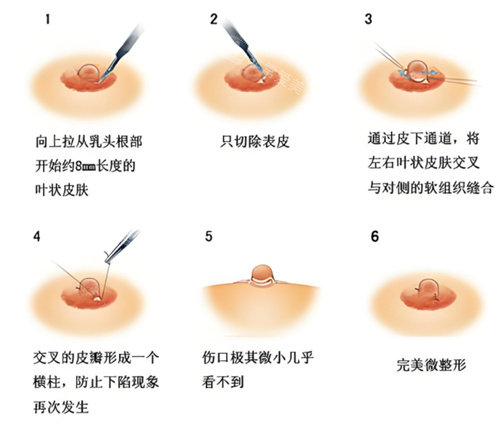 1

向上拉从乳头根部开始约8㎜长度的叶状皮肤

2

只切除表皮

3

通过皮下通道，将左右叶状皮肤交叉与对侧的软组织缝合

4

交叉的皮瓣形成一个横柱，防止下陷现象再次发生

5

伤口极其微小几乎看不到

6

完美微整形