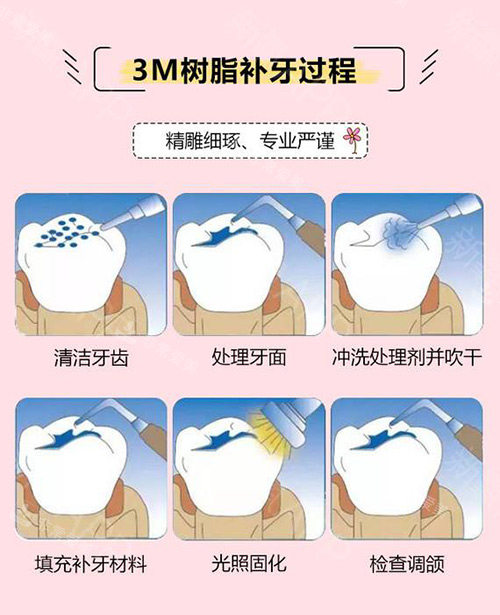 3M树脂补牙过程

精雕细琢、专业严谨

清洁牙齿

处理牙面

冲洗处理剂并吹干

填充补牙材料

光照固化

检查调颌