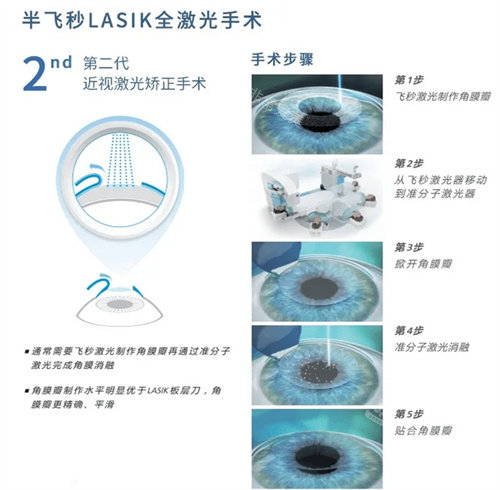 半飞秒LASIK全激光手术

2nd 第二代
近视激光矫正手术

▪ 通常需要飞秒激光制作角膜瓣再通过准分子激光完成角膜消融

▪ 角膜瓣制作水平明显优于LASIK板层刀，角膜瓣更精确、平滑

手术步骤

第1步
飞秒激光制作角膜瓣

第2步
从飞秒激光器移动到准分子激光器

第3步
掀开角膜瓣

第4步
准分子激光消融

第5步
贴合角膜瓣