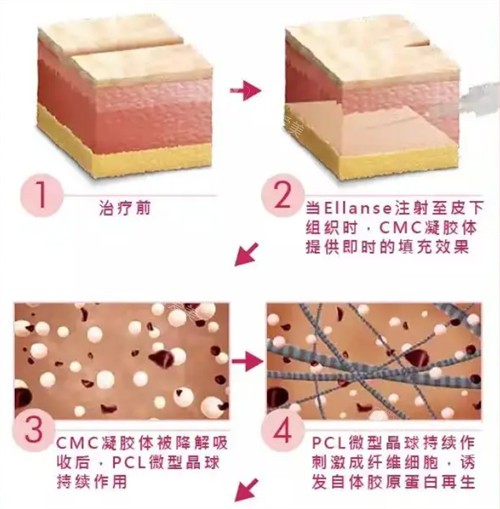 1

治疗前

2

当Ellanse注射至皮下组织时，CMC凝胶体提供即时的填充效果

3

CMC凝胶体被降解吸收后，PCL微型晶球持续作用

4

PCL微型晶球持续作刺激成纤维细胞，诱发自体胶原蛋白再生