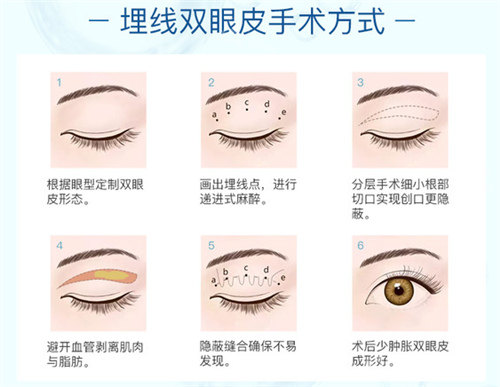 — 埋线双眼皮手术方式 —

1

根据眼型定制双眼皮形态。

2

a b c d e

画出埋线点，进行递进式麻醉。

3

分层手术细小根部切口实现创口更隐蔽。

4

避开血管剥离肌肉与脂肪。

5

a b c d e

隐蔽缝合确保不易发现。

6

术后少肿胀双眼皮成形好。