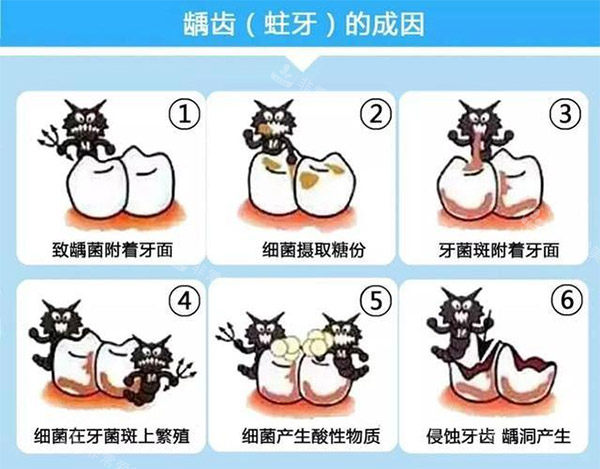 龋齿（蛀牙）的成因

①
致龋菌附着牙面

②
细菌摄取糖份

③
牙菌斑附着牙面

④
细菌在牙菌斑上繁殖

⑤
细菌产生酸性物质

⑥
侵蚀牙齿 龋洞产生